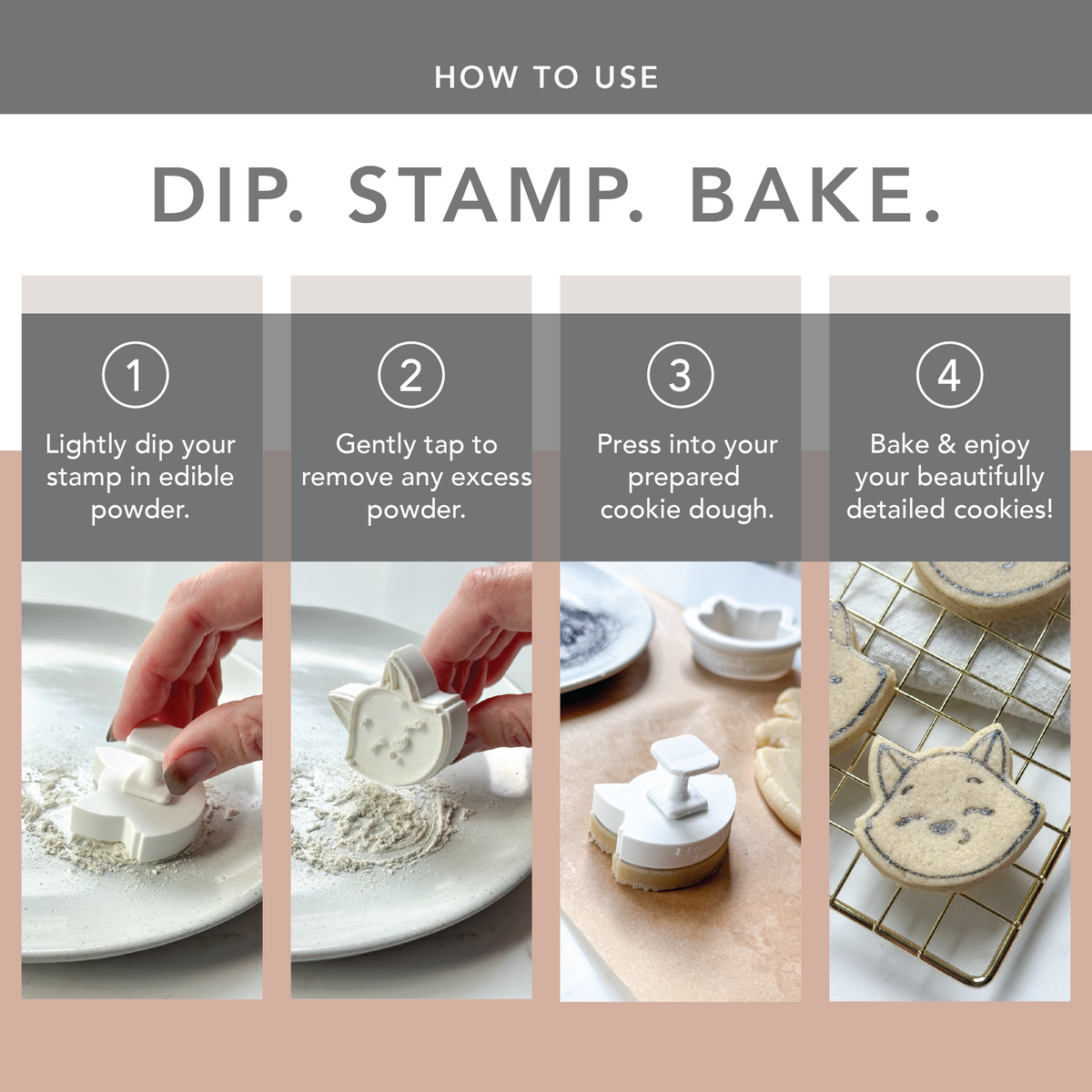 HOW TO USE

DIP. STAMP. BAKE.

1
Lightly dip your stamp in edible powder.

2
Gently tap to remove any excess powder.

3
Press into your prepared cookie dough.

4
Bake & enjoy your beautifully detailed cookies!